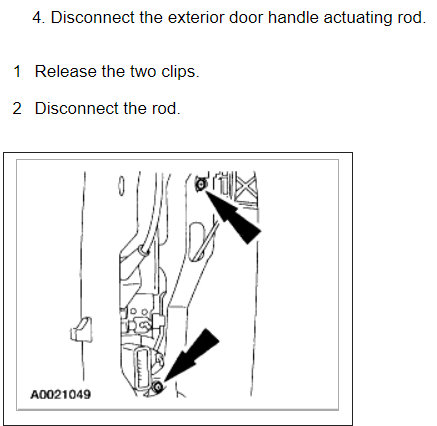 4. Disconnect the exterior door handle actuating rod.

1 Release the two clips.

2 Disconnect the rod.

A0021049