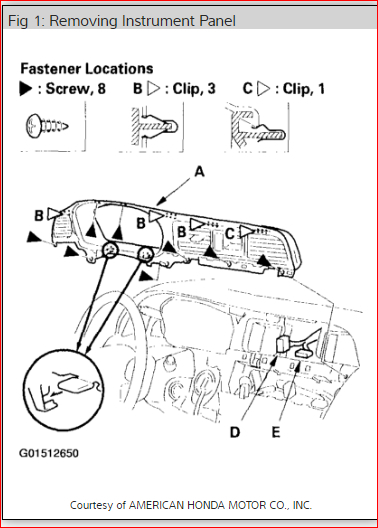 Fig 1: Removing Instrument Panel

Fastener Locations
▶ : Screw, 8  B ▷ : Clip, 3  C ▷ : Clip, 1

A
B
B
B
C
D
E

G01512650

Courtesy of AMERICAN HONDA MOTOR CO., INC.