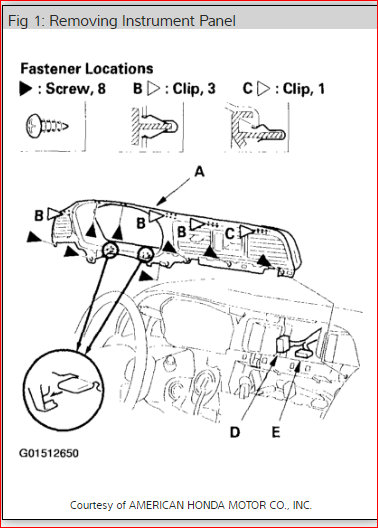 Fig 1: Removing Instrument Panel

Fastener Locations
▶ : Screw, 8   B ▷ : Clip, 3   C ▷ : Clip, 1

A
B
B
B
C
D
E

G01512650

Courtesy of AMERICAN HONDA MOTOR CO., INC.