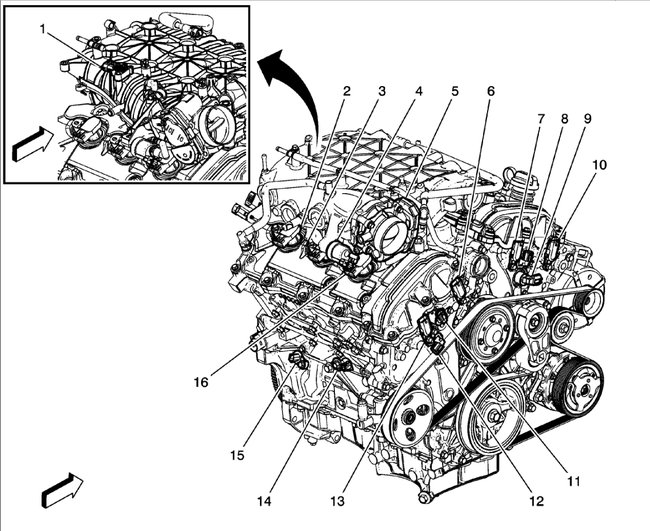 1
2
3
4
5
6
7
8
9
10
16
15
14
13
12
11