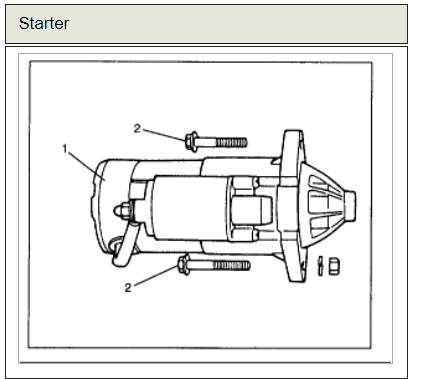 Starter

2

1

2