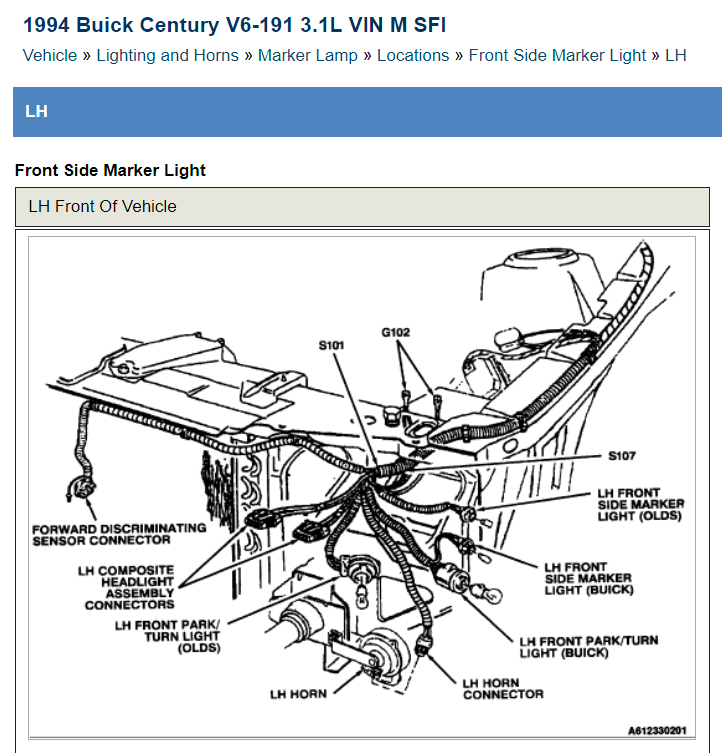 1994 Buick Century V6-191 3.1L VIN M SFI

Vehicle » Lighting and Horns » Marker Lamp » Locations » Front Side Marker Light » LH

LH

Front Side Marker Light

LH Front Of Vehicle

S101
G102
S107
LH FRONT SIDE MARKER LIGHT (OLDS)
FORWARD DISCRIMINATING SENSOR CONNECTOR
LH COMPOSITE HEADLIGHT ASSEMBLY CONNECTORS
LH FRONT SIDE MARKER LIGHT (BUICK)
LH FRONT PARK/ TURN LIGHT (OLDS)
LH FRONT PARK/TURN LIGHT (BUICK)
LH HORN
LH HORN CONNECTOR
A612330201