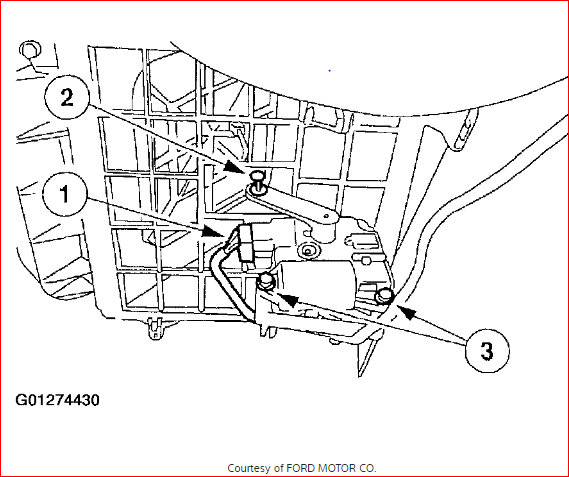 2

1

3

G01274430

Courtesy of FORD MOTOR CO.