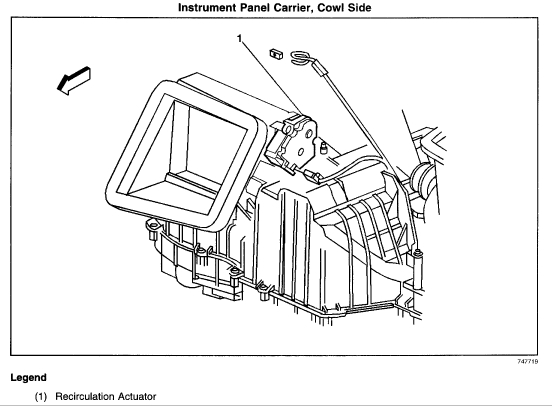 Instrument Panel Carrier, Cowl Side

1

747719

Legend

(1) Recirculation Actuator