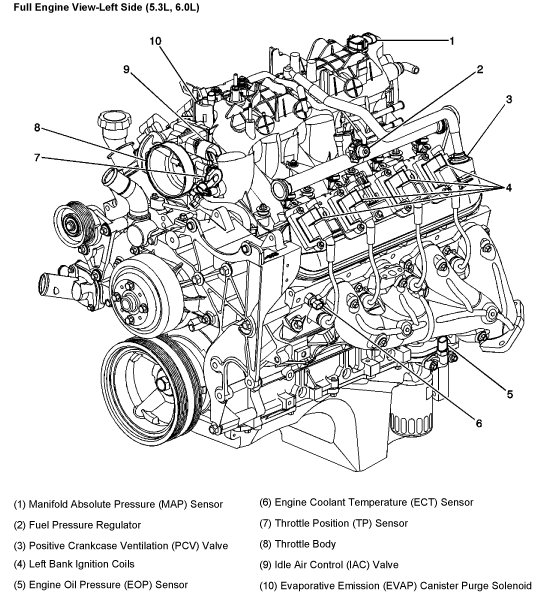 Full Engine View-Left Side (5.3L, 6.0L)

10
9
8
7
1
2
3
4
5
6

(1) Manifold Absolute Pressure (MAP) Sensor

(2) Fuel Pressure Regulator

(3) Positive Crankcase Ventilation (PCV) Valve

(4) Left Bank Ignition Coils

(5) Engine Oil Pressure (EOP) Sensor

(6) Engine Coolant Temperature (ECT) Sensor

(7) Throttle Position (TP) Sensor

(8) Throttle Body

(9) Idle Air Control (IAC) Valve

(10) Evaporative Emission (EVAP) Canister Purge Solenoid