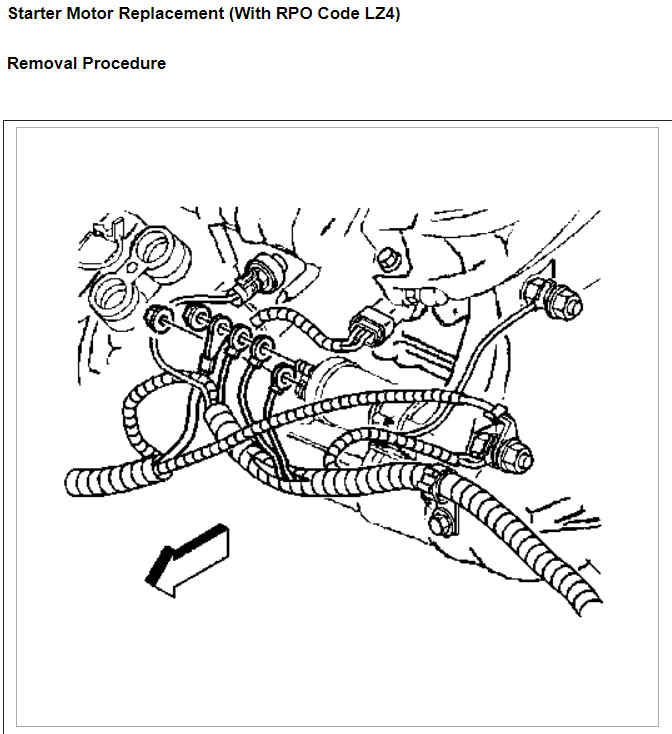 Starter Motor Replacement (With RPO Code LZ4)

Removal Procedure