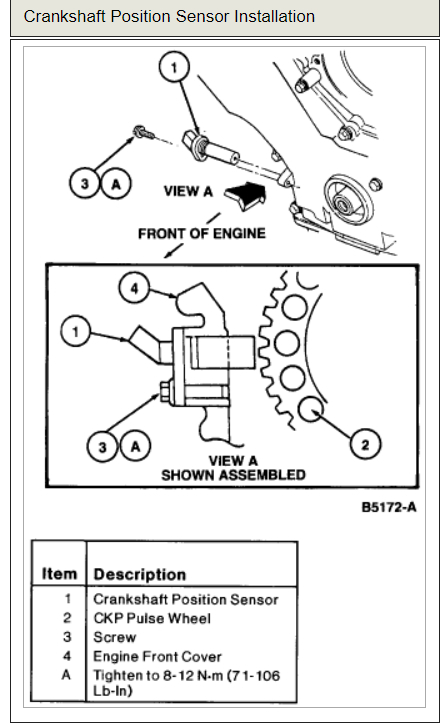 Crankshaft Position Sensor Installation

1

3 A

VIEW A

FRONT OF ENGINE

4

1

3 A

2

VIEW A
SHOWN ASSEMBLED

B5172-A

| Item | Description |
|---|---|
| 1 | Crankshaft Position Sensor |
| 2 | CKP Pulse Wheel |
| 3 | Screw |
| 4 | Engine Front Cover |
| A | Tighten to 8-12 N-m (71-106 Lb-In) |