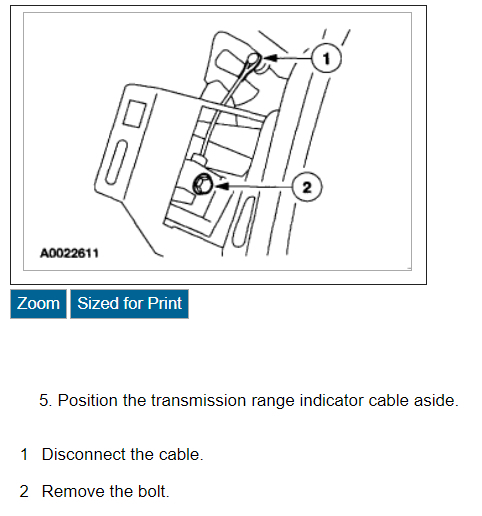 1

2

A0022611

Zoom Sized for Print

5. Position the transmission range indicator cable aside.

1 Disconnect the cable.

2 Remove the bolt.