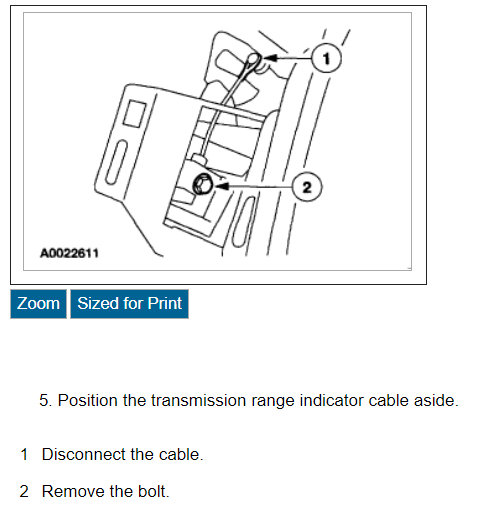 1

2

A0022611

Zoom

Sized for Print

5. Position the transmission range indicator cable aside.

1 Disconnect the cable.

2 Remove the bolt.