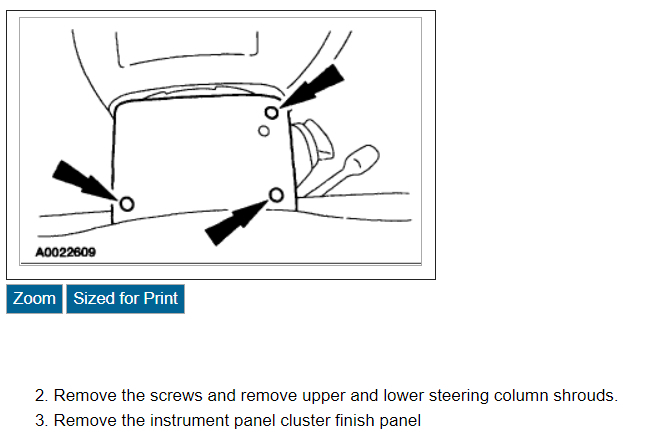 A0022609

Zoom Sized for Print

2. Remove the screws and remove upper and lower steering column shrouds.

3. Remove the instrument panel cluster finish panel