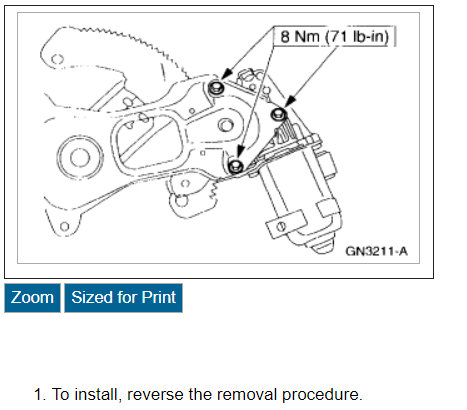 8 Nm (71 lb-in)

GN3211-A

Zoom

Sized for Print

1. To install, reverse the removal procedure.