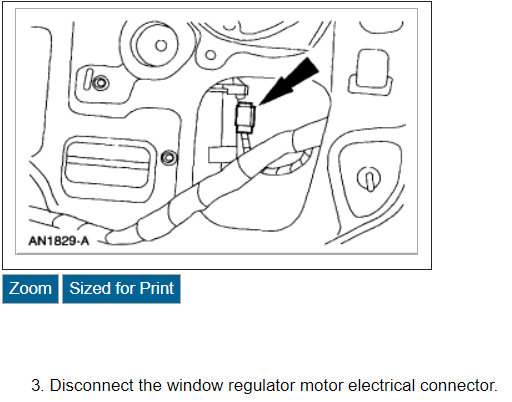 AN1829-A

Zoom Sized for Print

3. Disconnect the window regulator motor electrical connector.