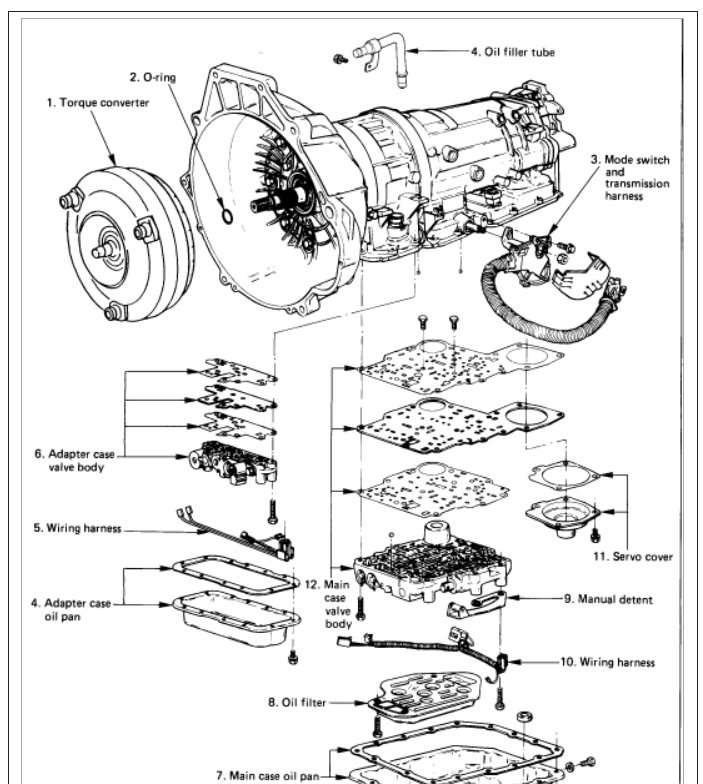 4. Oil filler tube

2. O-ring

1. Torque converter

3. Mode switch and transmission harness

6. Adapter case valve body

5. Wiring harness

4. Adapter case oil pan

12. Main case valve body

11. Servo cover

9. Manual detent

10. Wiring harness

8. Oil filter

7. Main case oil pan