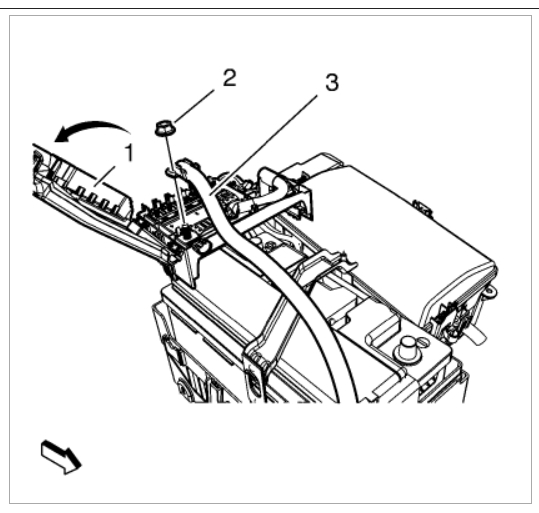 2
3
1