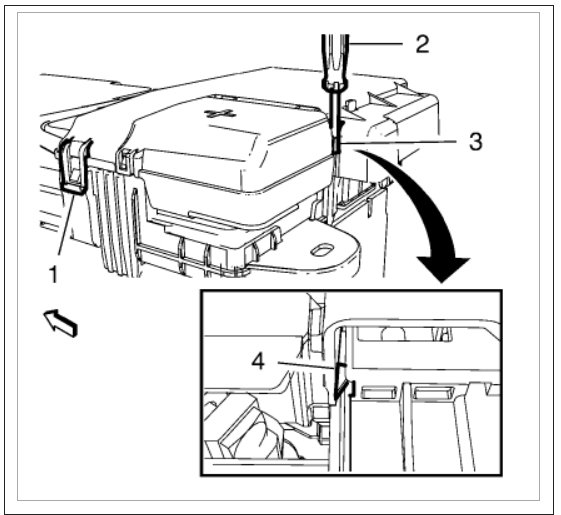 2
3
1
4