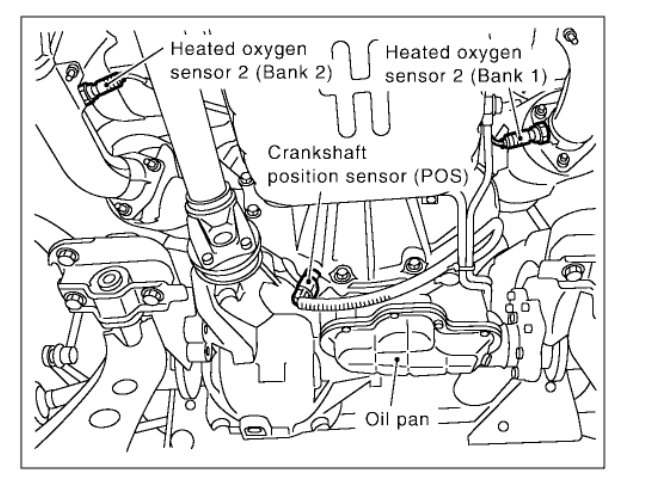 Heated oxygen sensor 2 (Bank 2)

Heated oxygen sensor 2 (Bank 1)

Crankshaft position sensor (POS)

Oil pan