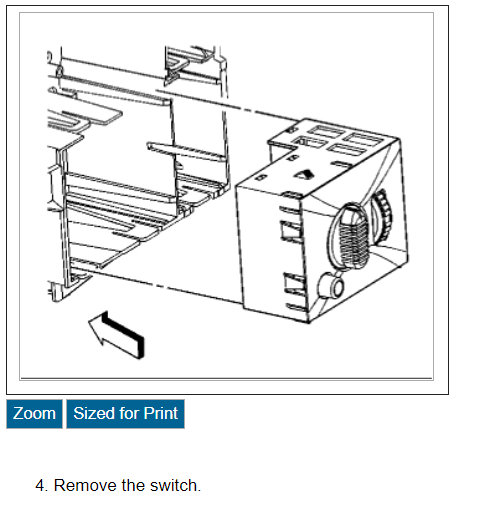 Zoom Sized for Print

4. Remove the switch.