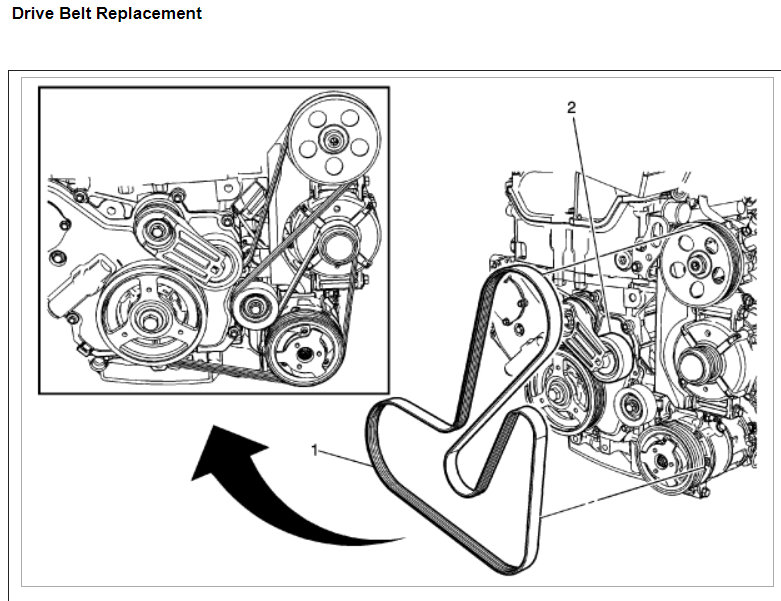 Drive Belt Replacement

2

1