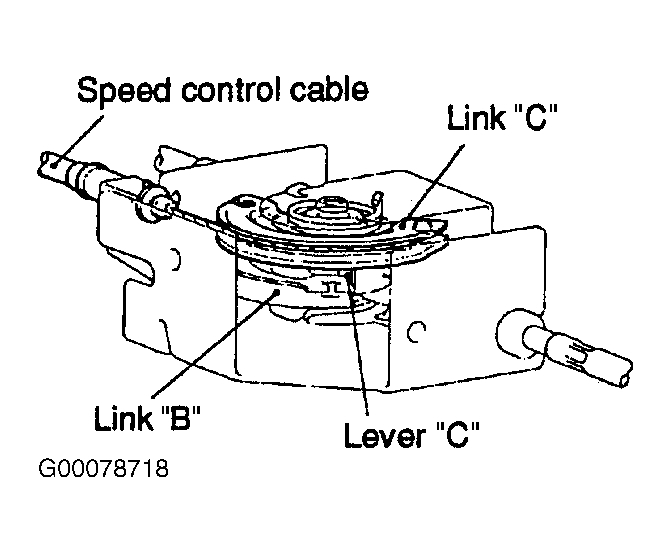 Speed control cable

Link "C"

Link "B"

Lever "C"

G00078718