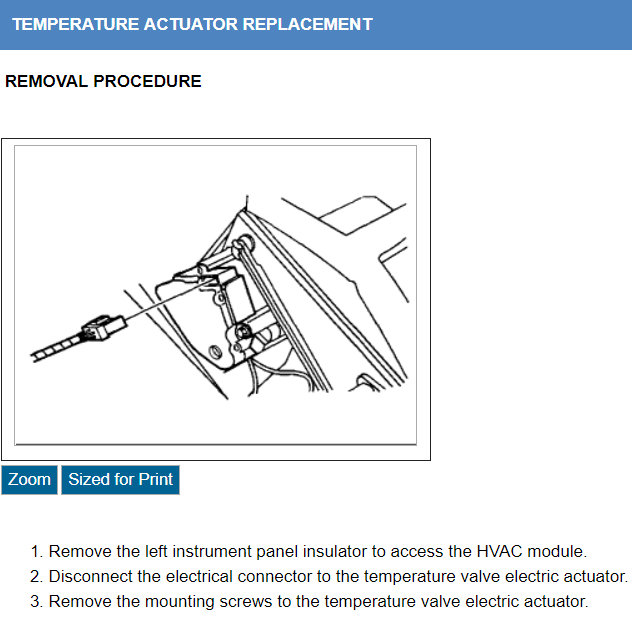 TEMPERATURE ACTUATOR REPLACEMENT

REMOVAL PROCEDURE

Zoom
Sized for Print

1. Remove the left instrument panel insulator to access the HVAC module.
2. Disconnect the electrical connector to the temperature valve electric actuator.
3. Remove the mounting screws to the temperature valve electric actuator.