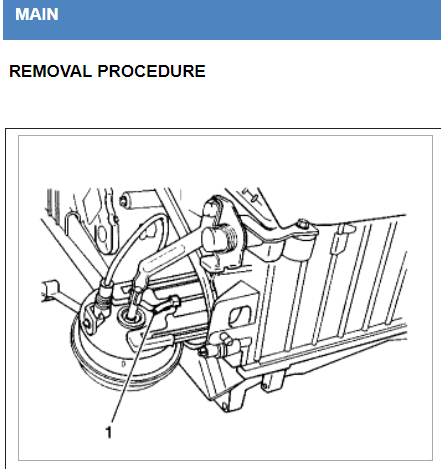 MAIN

REMOVAL PROCEDURE

1