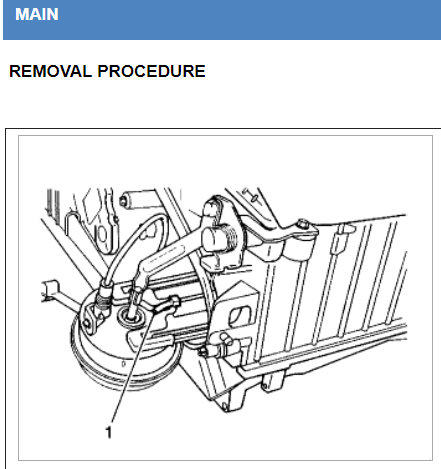 MAIN

REMOVAL PROCEDURE

1