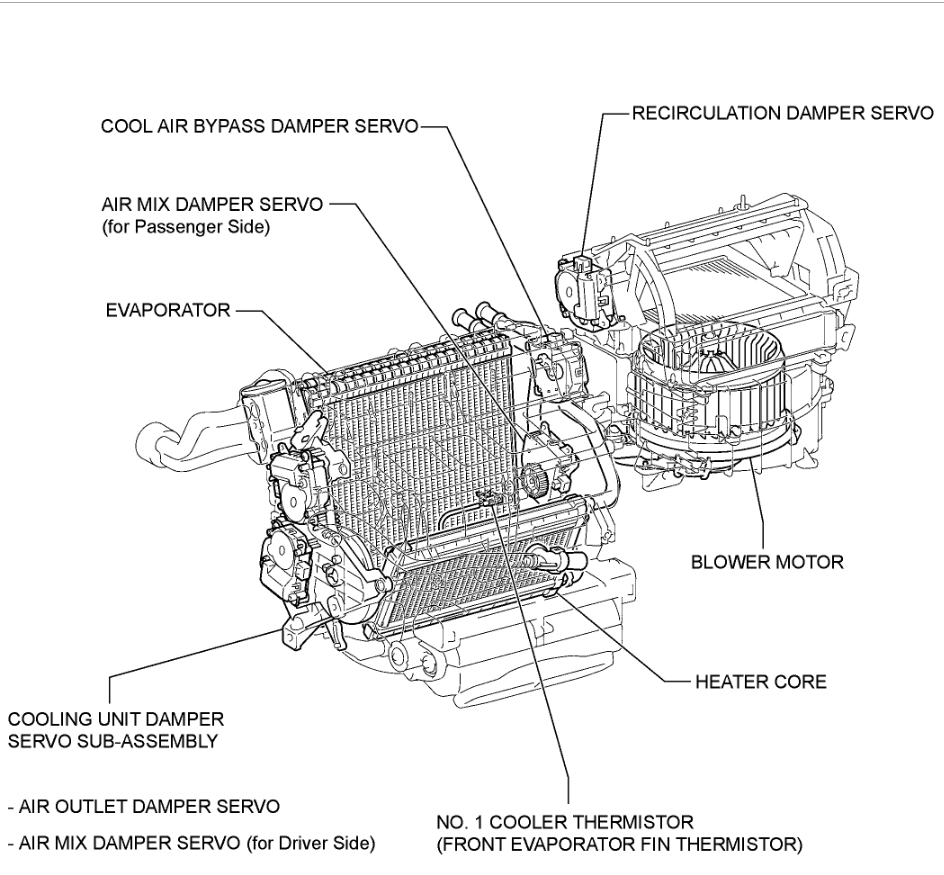 COOL AIR BYPASS DAMPER SERVO

RECIRCULATION DAMPER SERVO

AIR MIX DAMPER SERVO
(for Passenger Side)

EVAPORATOR

BLOWER MOTOR

HEATER CORE

COOLING UNIT DAMPER
SERVO SUB-ASSEMBLY

- AIR OUTLET DAMPER SERVO

- AIR MIX DAMPER SERVO (for Driver Side)

NO. 1 COOLER THERMISTOR
(FRONT EVAPORATOR FIN THERMISTOR)