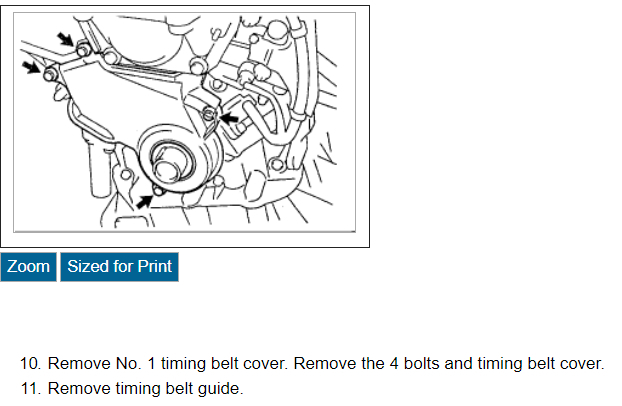 Zoom Sized for Print

10. Remove No. 1 timing belt cover. Remove the 4 bolts and timing belt cover.
11. Remove timing belt guide.