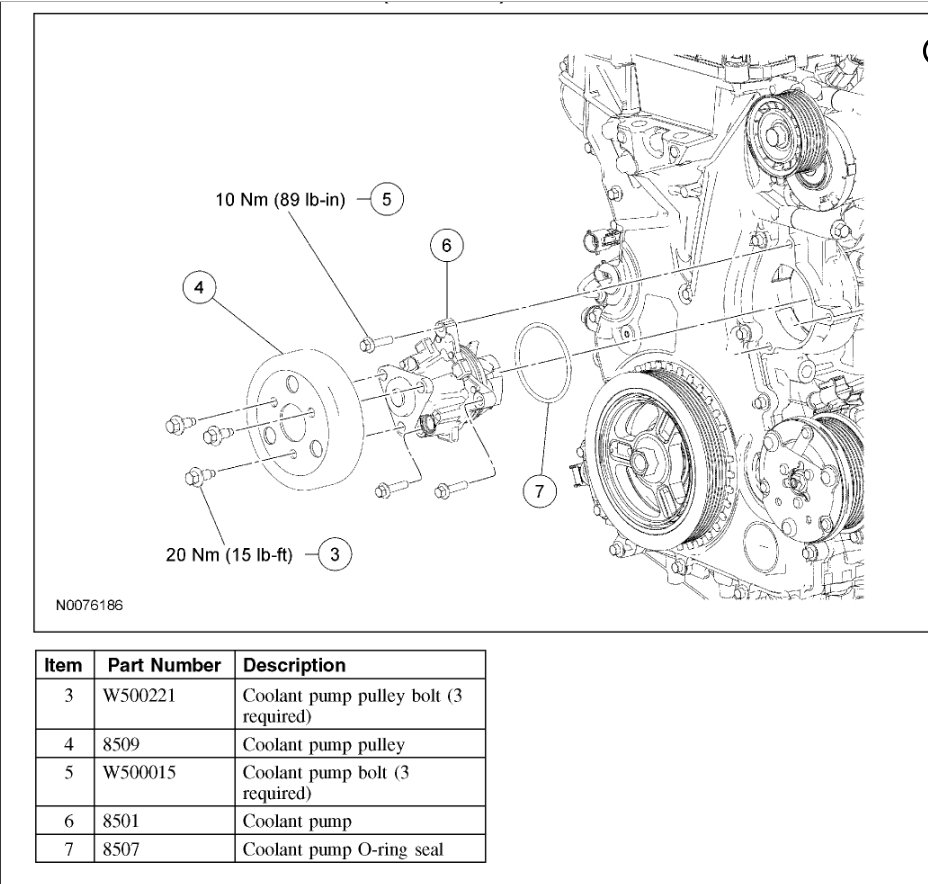 10 Nm (89 lb-in) 5

6

4

7

20 Nm (15 lb-ft) 3

N0076186

| Item | Part Number | Description |
|---|---|---|
| 3 | W500221 | Coolant pump pulley bolt (3 required) |
| 4 | 8509 | Coolant pump pulley |
| 5 | W500015 | Coolant pump bolt (3 required) |
| 6 | 8501 | Coolant pump |
| 7 | 8507 | Coolant pump O-ring seal |