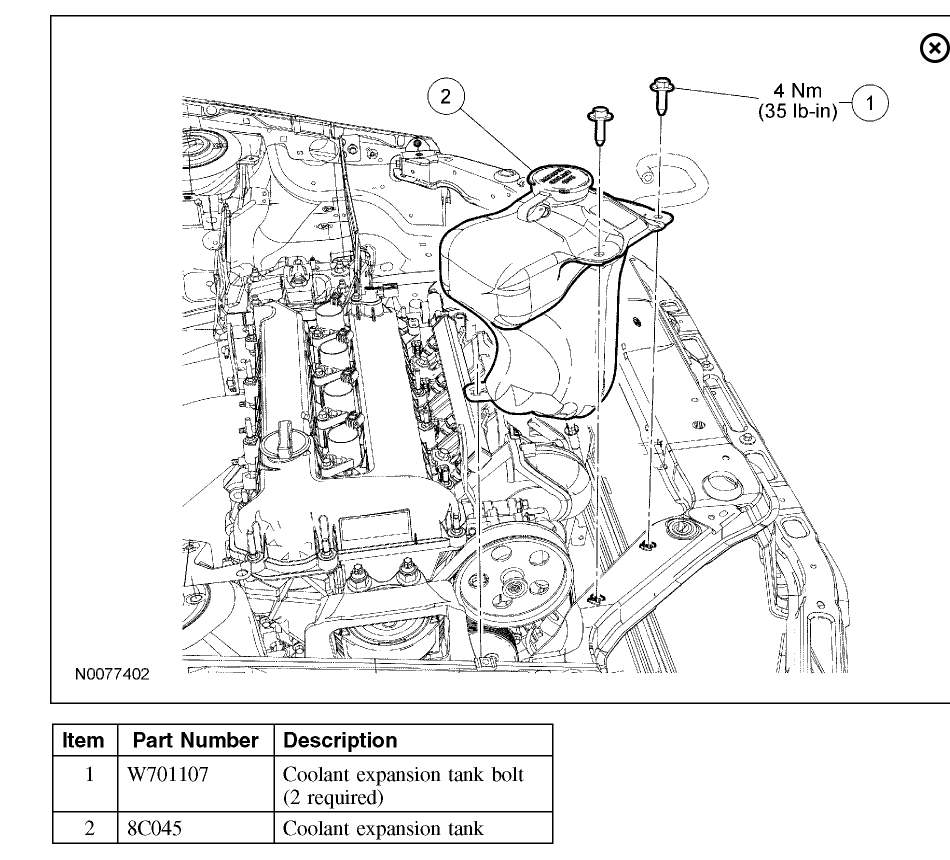 2

4 Nm
(35 lb-in)

1

N0077402

| Item | Part Number | Description |
|---|---|---|
| 1 | W701107 | Coolant expansion tank bolt (2 required) |
| 2 | 8C045 | Coolant expansion tank |