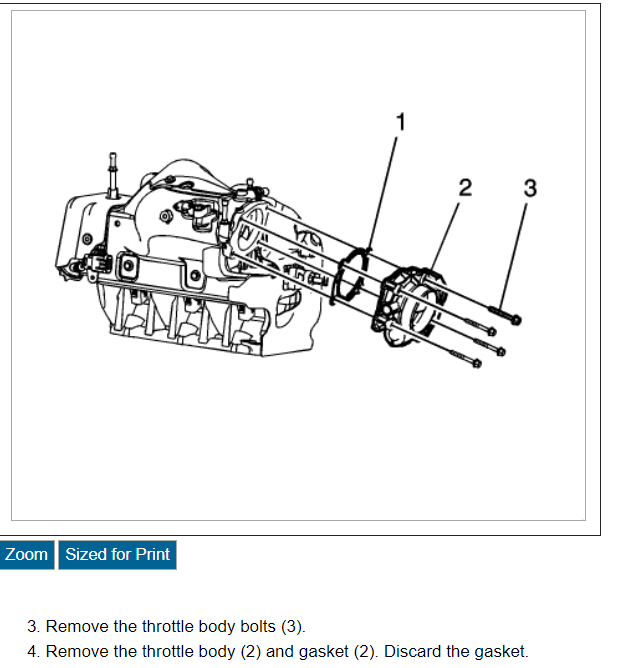 1
2
3

Zoom Sized for Print

3. Remove the throttle body bolts (3).
4. Remove the throttle body (2) and gasket (2). Discard the gasket.