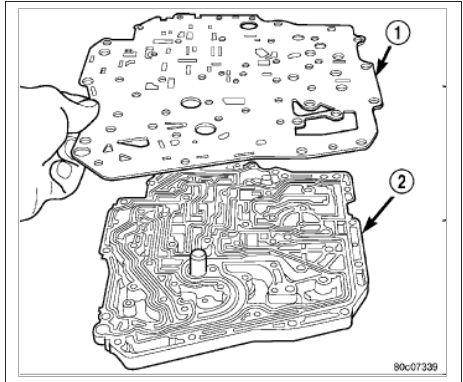 1

2

80c07339