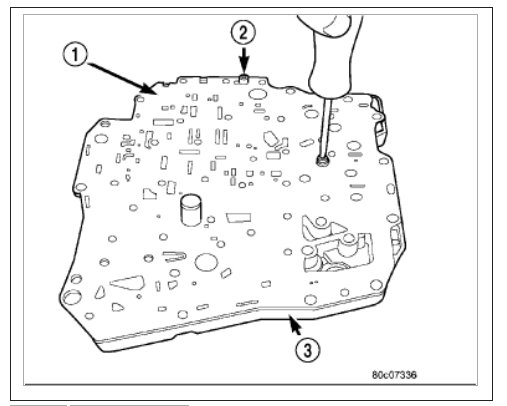 1
2
3
80c07336