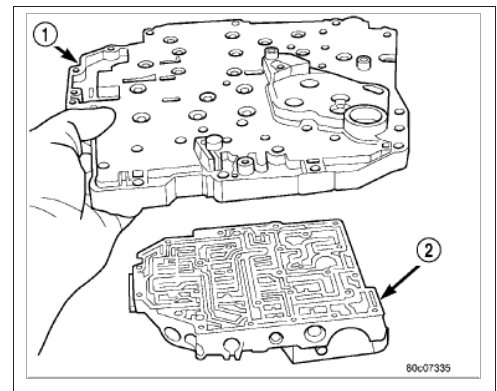 1
2
80c07335