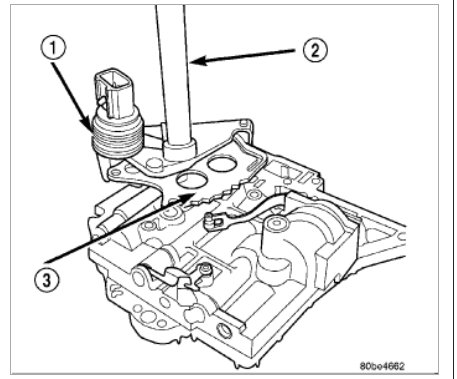 1
2
3
80be4662