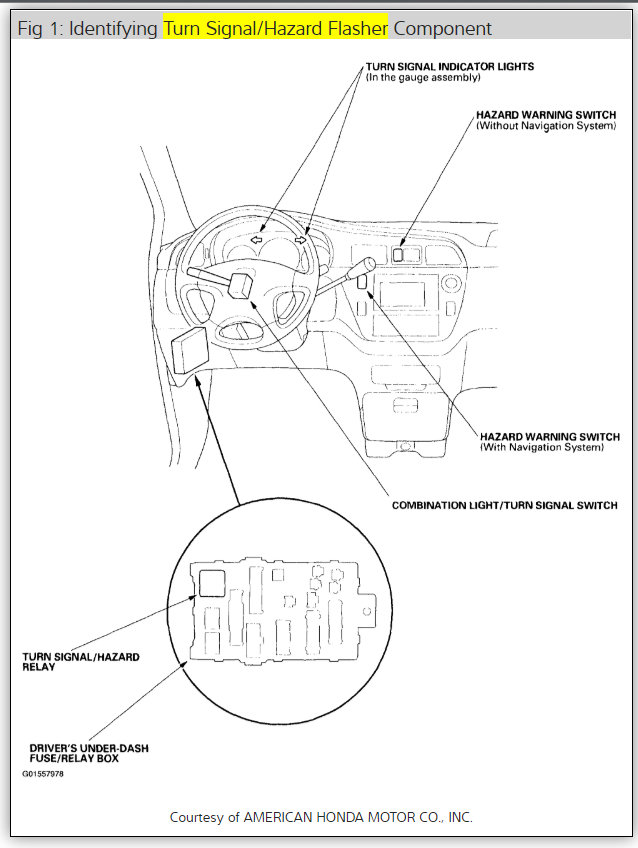 Fig 1: Identifying Turn Signal/Hazard Flasher Component

TURN SIGNAL INDICATOR LIGHTS
(In the gauge assembly)

HAZARD WARNING SWITCH
(Without Navigation System)

HAZARD WARNING SWITCH
(With Navigation System)

COMBINATION LIGHT/TURN SIGNAL SWITCH

TURN SIGNAL/HAZARD RELAY

DRIVER'S UNDER-DASH FUSE/RELAY BOX

G01557978

Courtesy of AMERICAN HONDA MOTOR CO., INC.