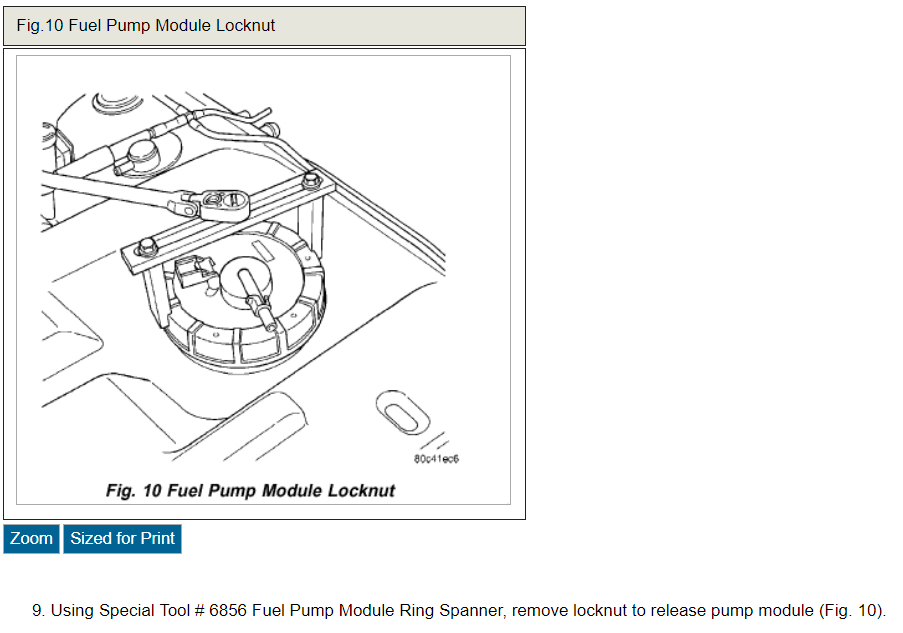 Fig.10 Fuel Pump Module Locknut

80c41ec6

Fig. 10 Fuel Pump Module Locknut

Zoom
Sized for Print

9. Using Special Tool # 6856 Fuel Pump Module Ring Spanner, remove locknut to release pump module (Fig. 10).