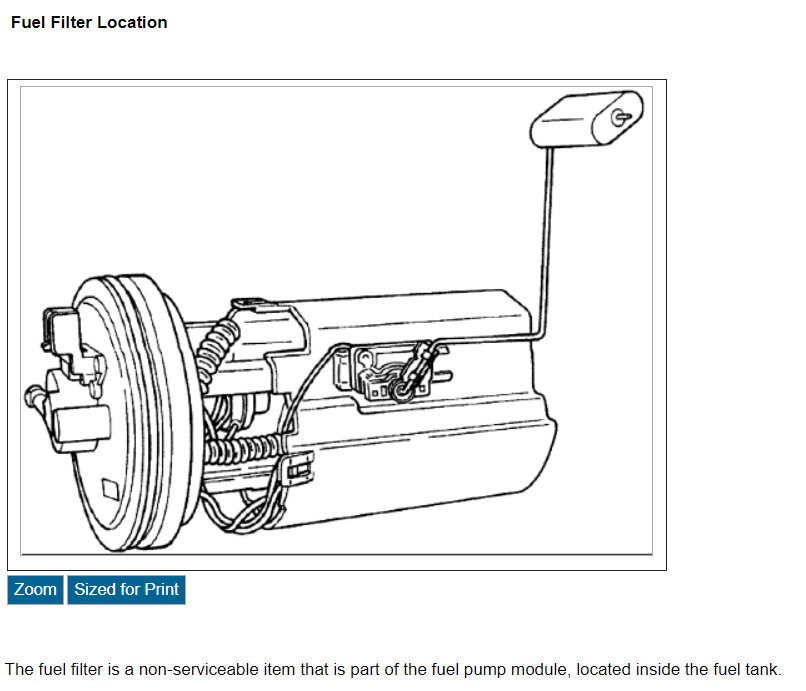 Fuel Filter Location

Zoom Sized for Print

The fuel filter is a non-serviceable item that is part of the fuel pump module, located inside the fuel tank.