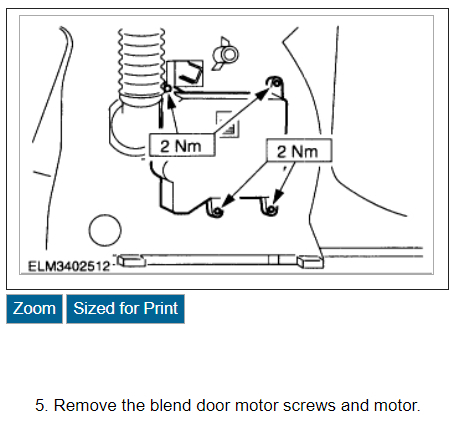 2 Nm

2 Nm

ELM3402512

Zoom

Sized for Print

5. Remove the blend door motor screws and motor.