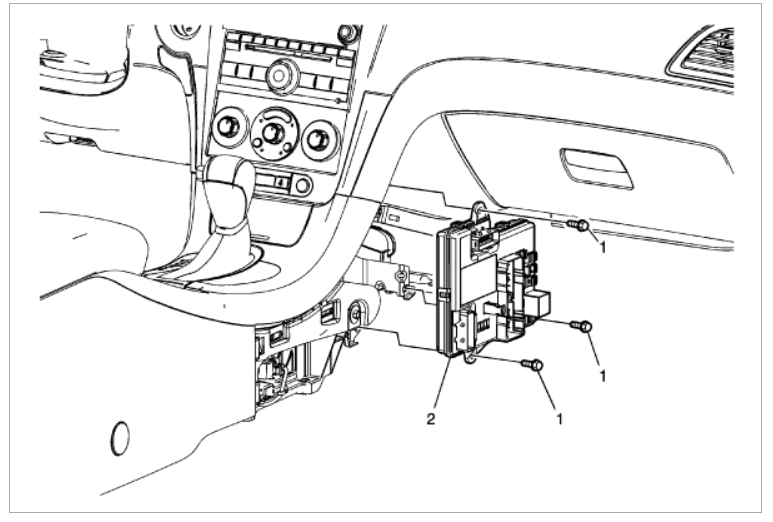 1

1

2

1