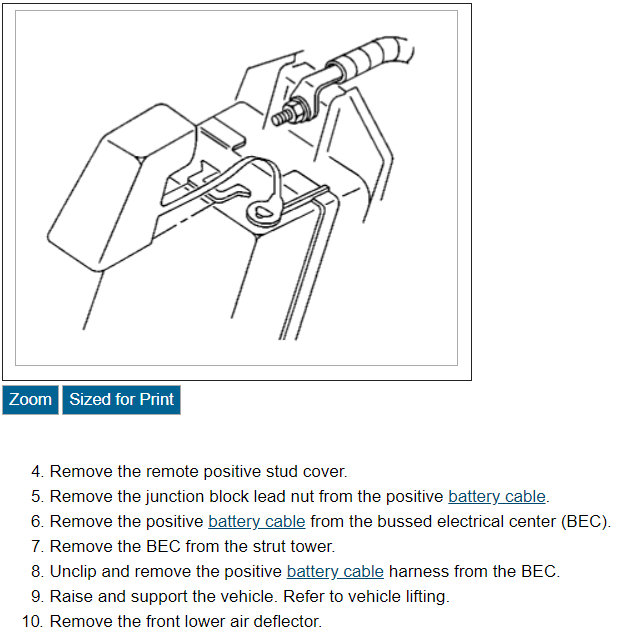 Zoom Sized for Print

4. Remove the remote positive stud cover.
5. Remove the junction block lead nut from the positive battery cable.
6. Remove the positive battery cable from the bussed electrical center (BEC).
7. Remove the BEC from the strut tower.
8. Unclip and remove the positive battery cable harness from the BEC.
9. Raise and support the vehicle. Refer to vehicle lifting.
10. Remove the front lower air deflector.