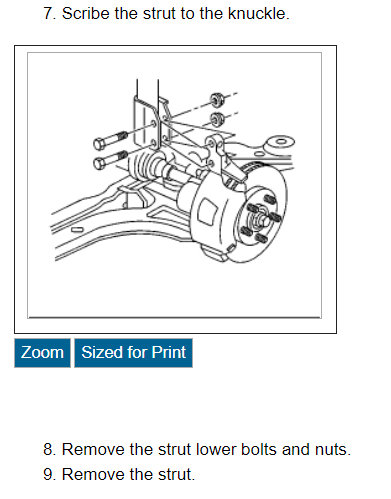 7. Scribe the strut to the knuckle.

Zoom Sized for Print

8. Remove the strut lower bolts and nuts.

9. Remove the strut.