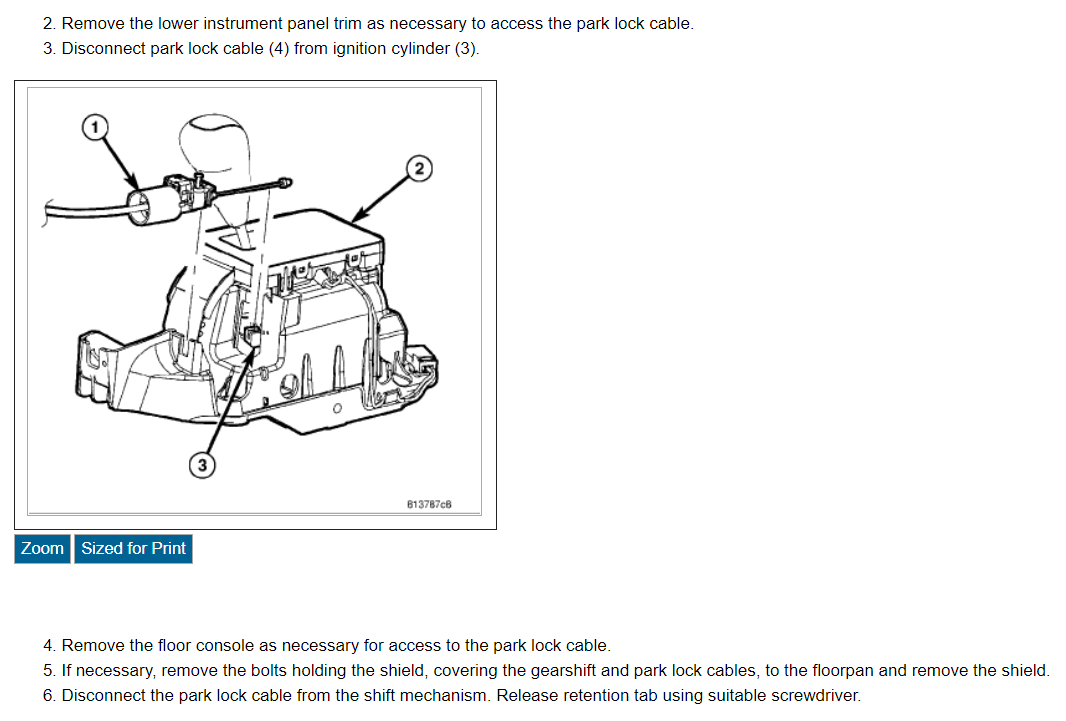 2. Remove the lower instrument panel trim as necessary to access the park lock cable.
3. Disconnect park lock cable (4) from ignition cylinder (3).

1
2
3
813787c8

Zoom Sized for Print

4. Remove the floor console as necessary for access to the park lock cable.
5. If necessary, remove the bolts holding the shield, covering the gearshift and park lock cables, to the floorpan and remove the shield.
6. Disconnect the park lock cable from the shift mechanism. Release retention tab using suitable screwdriver.