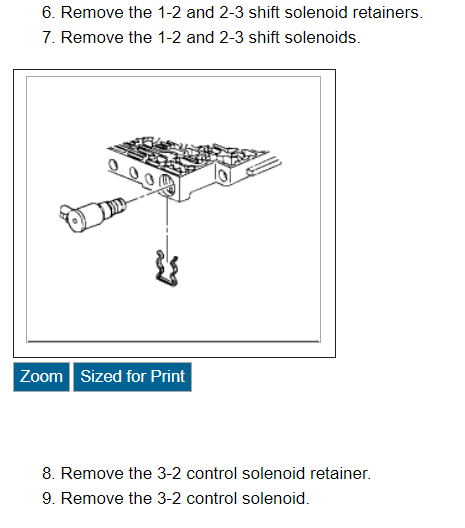 6. Remove the 1-2 and 2-3 shift solenoid retainers.
7. Remove the 1-2 and 2-3 shift solenoids.

Zoom Sized for Print

8. Remove the 3-2 control solenoid retainer.
9. Remove the 3-2 control solenoid.