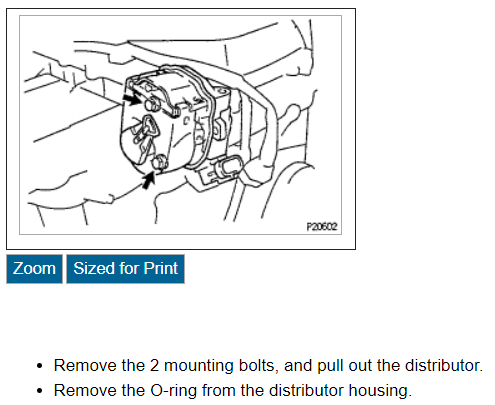 P20602

Zoom Sized for Print

- Remove the 2 mounting bolts, and pull out the distributor.
- Remove the O-ring from the distributor housing.