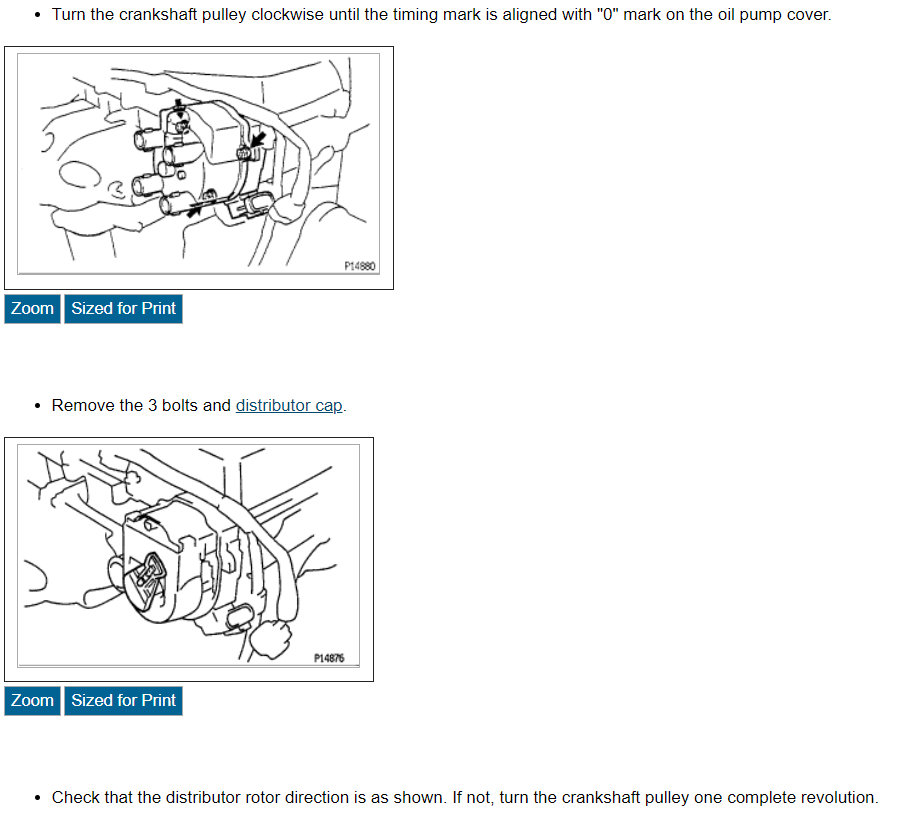 • Turn the crankshaft pulley clockwise until the timing mark is aligned with "0" mark on the oil pump cover.

P14880

Zoom Sized for Print

• Remove the 3 bolts and distributor cap.

P14876

Zoom Sized for Print

• Check that the distributor rotor direction is as shown. If not, turn the crankshaft pulley one complete revolution.