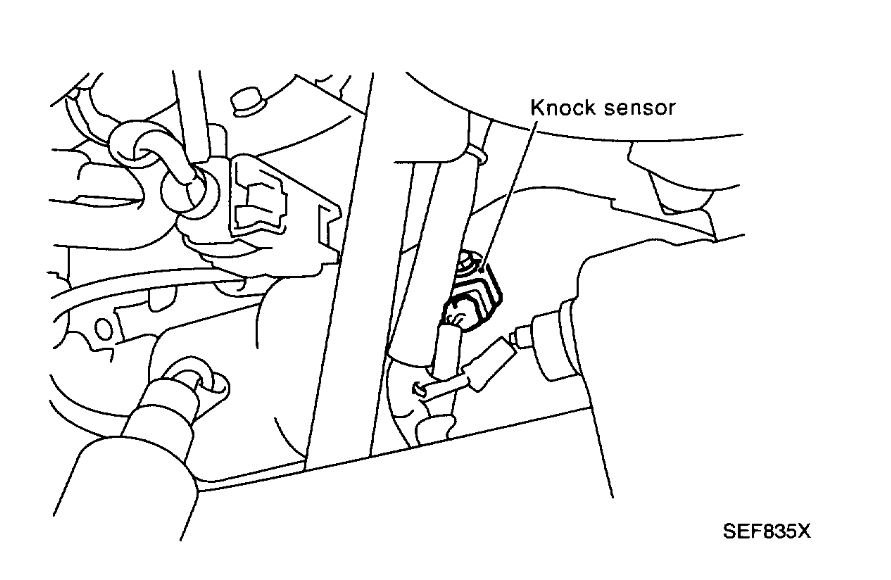 Knock sensor

SEF835X