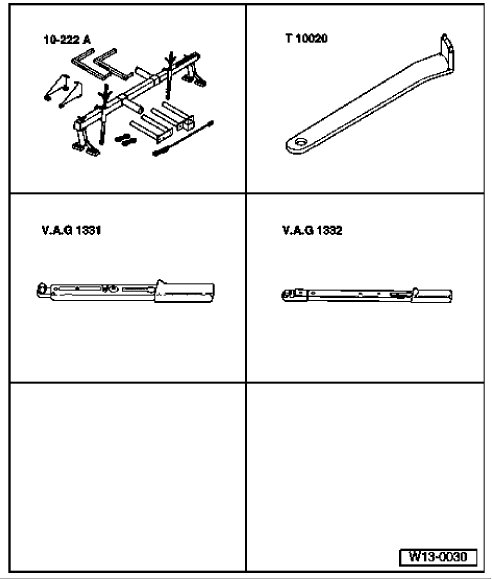 10-222 A

T 10020

V.A.G 1331

V.A.G 1332

W13-0030