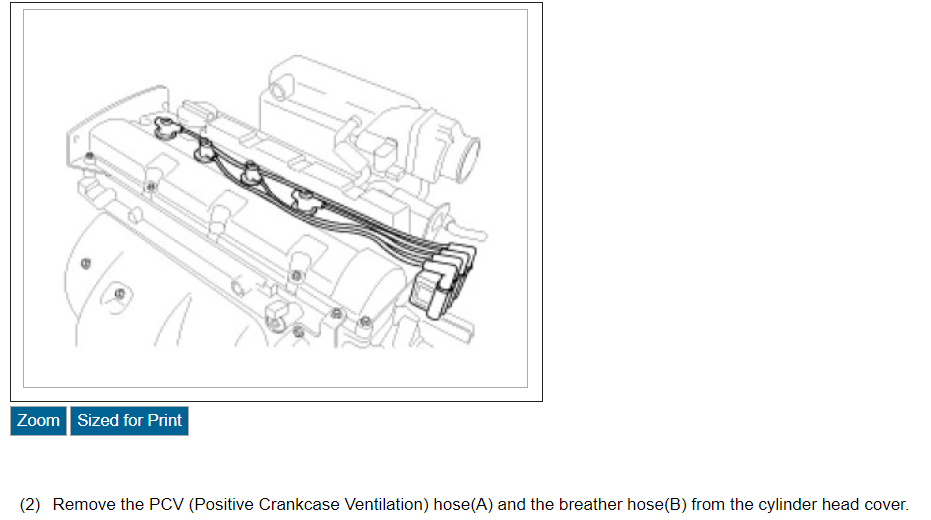 Zoom
Sized for Print

(2) Remove the PCV (Positive Crankcase Ventilation) hose(A) and the breather hose(B) from the cylinder head cover.