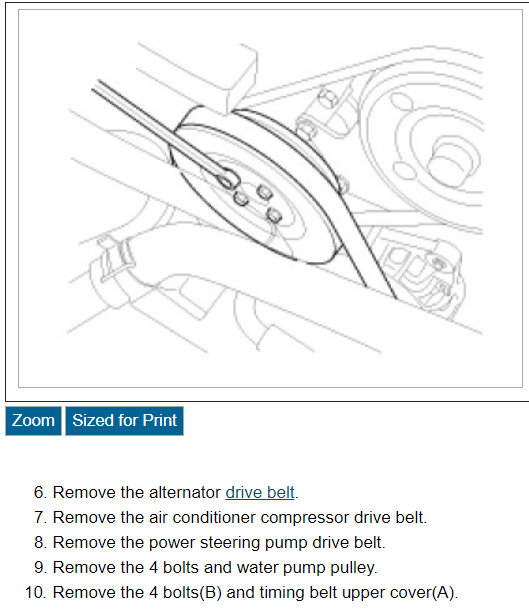 Zoom Sized for Print

6. Remove the alternator drive belt.
7. Remove the air conditioner compressor drive belt.
8. Remove the power steering pump drive belt.
9. Remove the 4 bolts and water pump pulley.
10. Remove the 4 bolts(B) and timing belt upper cover(A).